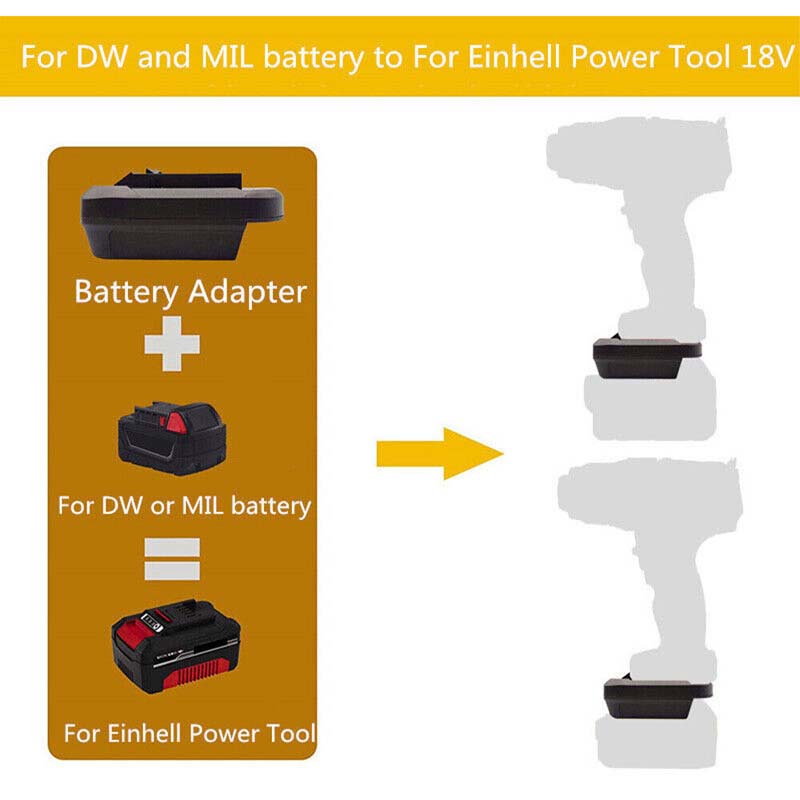 For DW and MIL battery to For Einhell Power Tool 18V

Battery Adapter

For DW or MIL battery

For Einhell Power Tool