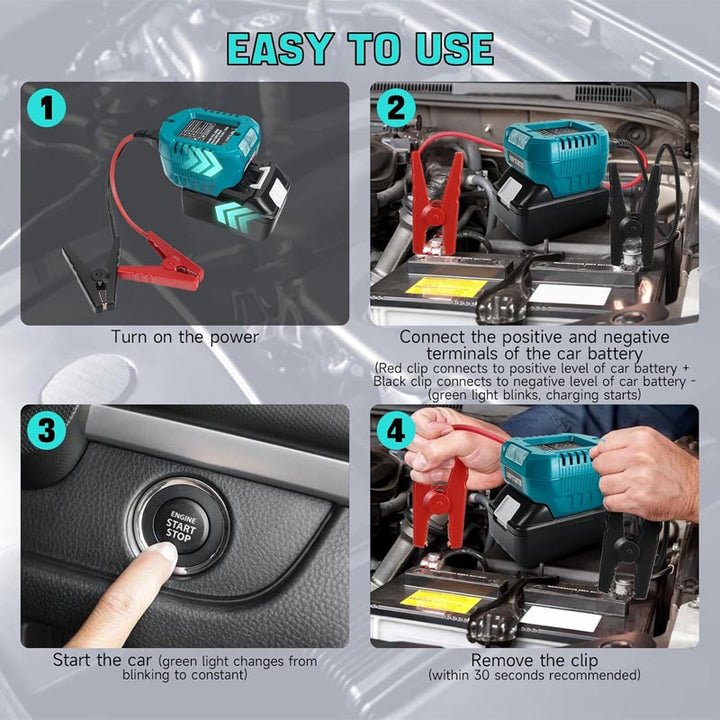 EASY TO USE

1

Turn on the power

2

Connect the positive and negative terminals of the car battery
(Red clip connects to positive level of car battery + Black clip connects to negative level of car battery - (green light blinks, charging starts)

3

ENGINE
START
STOP

Start the car (green light changes from blinking to constant)

4

Remove the clip
(within 30 seconds recommended)