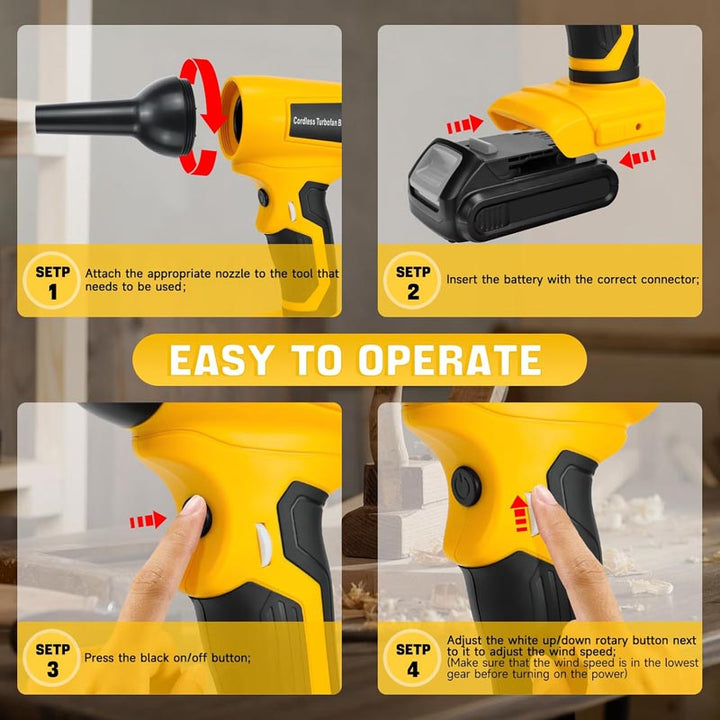 Cordless Turbofan B

SETP 1

Attach the appropriate nozzle to the tool that needs to be used;

SETP 2

Insert the battery with the correct connector;

EASY TO OPERATE

SETP 3

Press the black on/off button;

SETP 4

Adjust the white up/down rotary button next to it to adjust the wind speed; (Make sure that the wind speed is in the lowest gear before turning on the power)