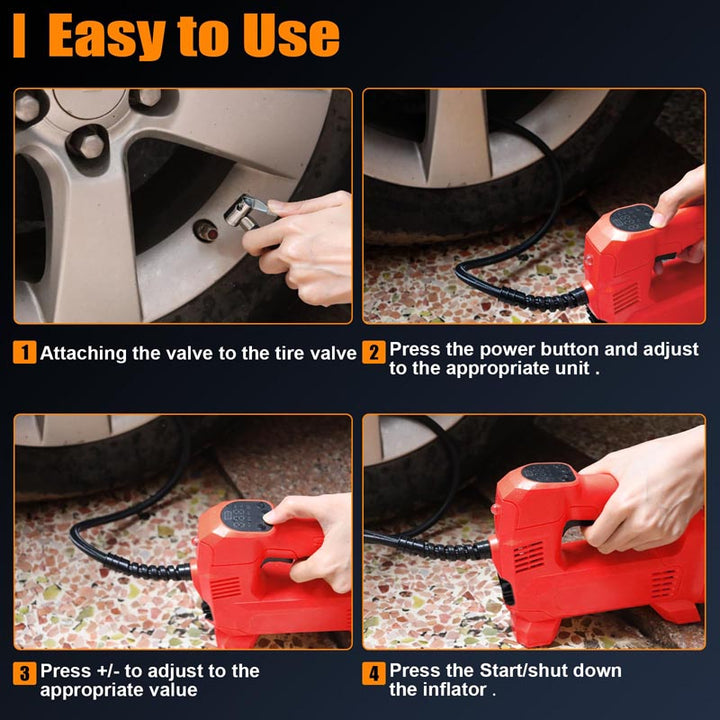 Easy to Use

1 Attaching the valve to the tire valve

2 Press the power button and adjust to the appropriate unit .

3 Press +/- to adjust to the appropriate value

4 Press the Start/shut down the inflator .