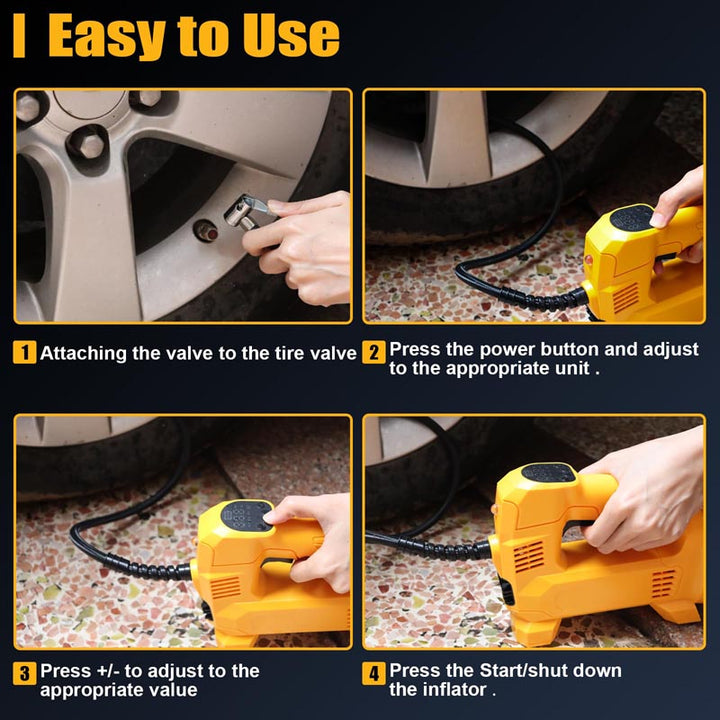 Easy to Use

1 Attaching the valve to the tire valve

2 Press the power button and adjust to the appropriate unit .

3 Press +/- to adjust to the appropriate value

4 Press the Start/shut down the inflator .