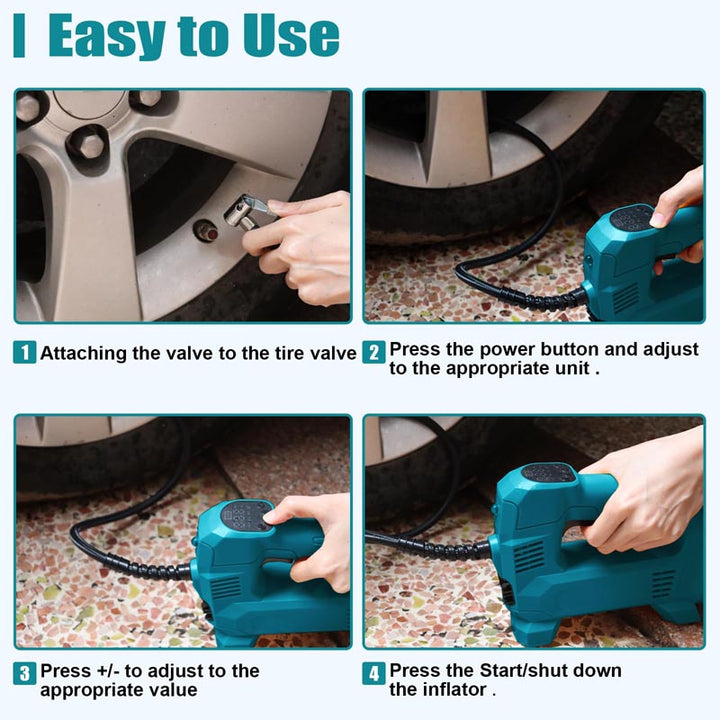 Easy to Use

1 Attaching the valve to the tire valve

2 Press the power button and adjust to the appropriate unit .

3 Press +/- to adjust to the appropriate value

4 Press the Start/shut down the inflator .