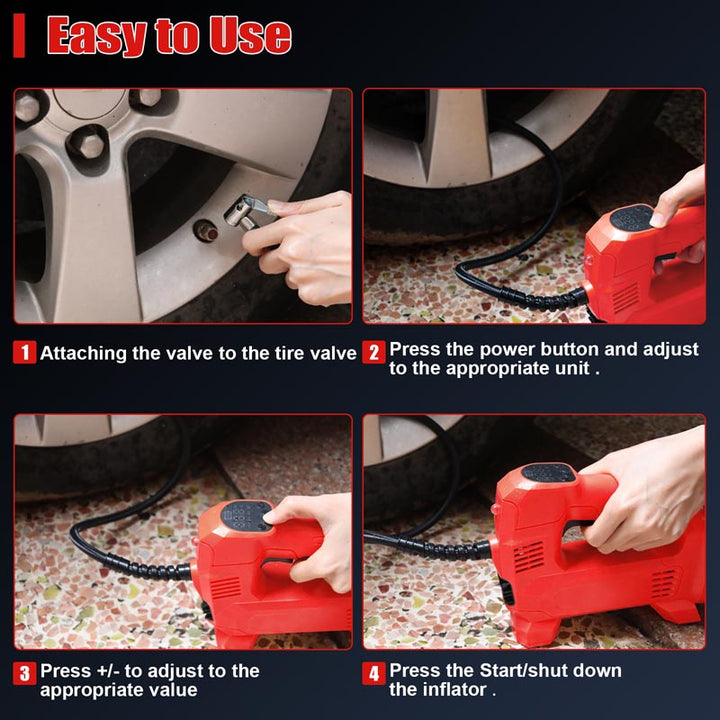 Easy to Use

1 Attaching the valve to the tire valve

2 Press the power button and adjust to the appropriate unit .

3 Press +/- to adjust to the appropriate value

4 Press the Start/shut down the inflator .