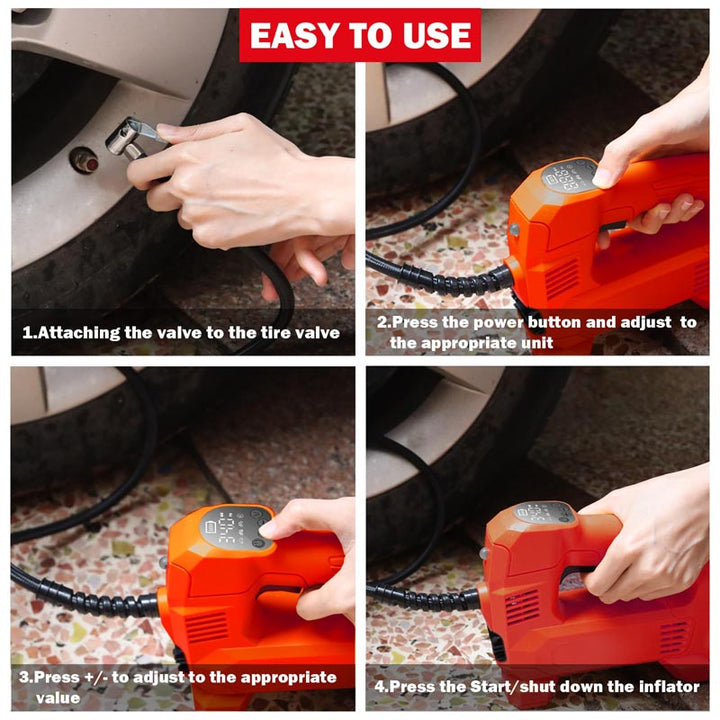 EASY TO USE

1.Attaching the valve to the tire valve

2.Press the power button and adjust to the appropriate unit

3.Press +/- to adjust to the appropriate value

4.Press the Start/shut down the inflator