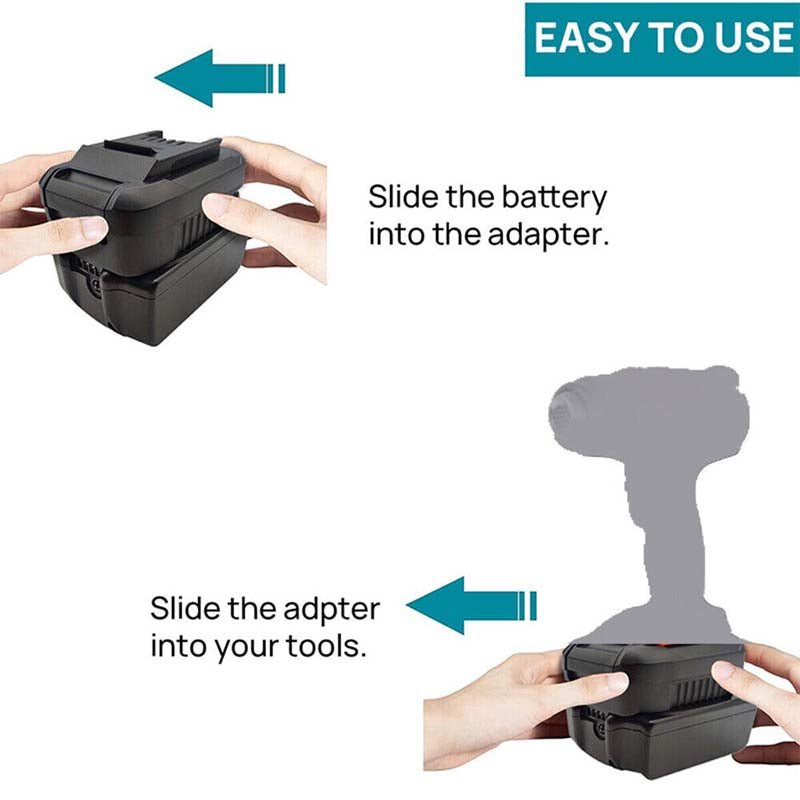 EASY TO USE

Slide the battery into the adapter.

Slide the adpter into your tools.