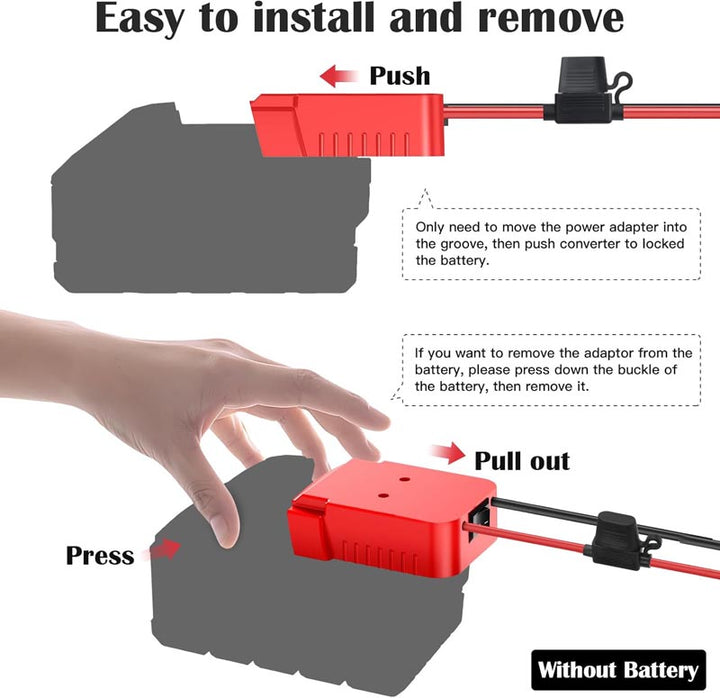 Easy to install and remove

Push

Only need to move the power adapter into the groove, then push converter to locked the battery.

If you want to remove the adaptor from the battery, please press down the buckle of the battery, then remove it.

Pull out

Press

Without Battery